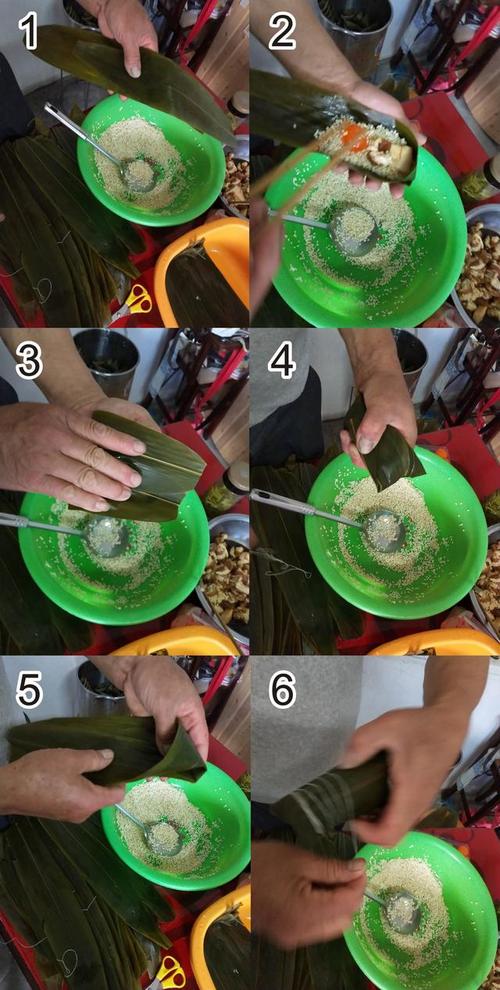 1
2
3
4
5
6